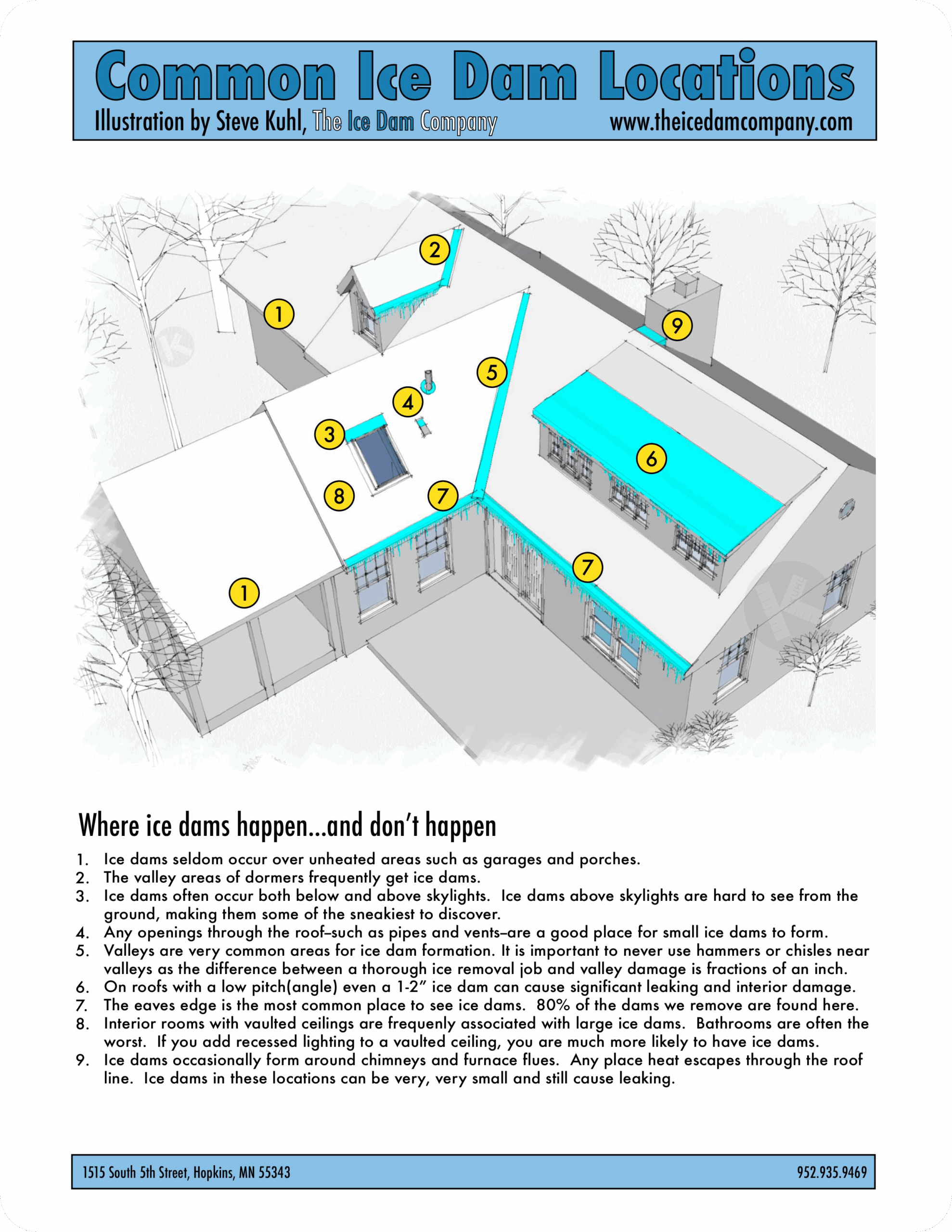 Common Ice Dam Locations

Illustration by Steve Kuhl, The Ice Dam Company www.theicedamcompany.com

2
1
9
5
4
3
6
8
7
7
1

Where ice dams happen...and don't happen

1. Ice dams seldom occur over unheated areas such as garages and porches.
2. The valley areas of dormers frequently get ice dams.
3. Ice dams often occur both below and above skylights. Ice dams above skylights are hard to see from the ground, making them some of the sneakiest to discover.
4. Any openings through the roof–such as pipes and vents–are a good place for small ice dams to form.
5. Valleys are very common areas for ice dam formation. It is important to never use hammers or chisles near valleys as the difference between a thorough ice removal job and valley damage is fractions of an inch.
6. On roofs with a low pitch(angle) even a 1-2" ice dam can cause significant leaking and interior damage.
7. The eaves edge is the most common place to see ice dams. 80% of the dams we remove are found here.
8. Interior rooms with vaulted ceilings are frequenly associated with large ice dams. Bathrooms are often the worst. If you add recessed lighting to a vaulted ceiling, you are much more likely to have ice dams.
9. Ice dams occasionally form around chimneys and furnace flues. Any place heat escapes through the roof line. Ice dams in these locations can be very, very small and still cause leaking.

1515 South 5th Street, Hopkins, MN 55343 952.935.9469